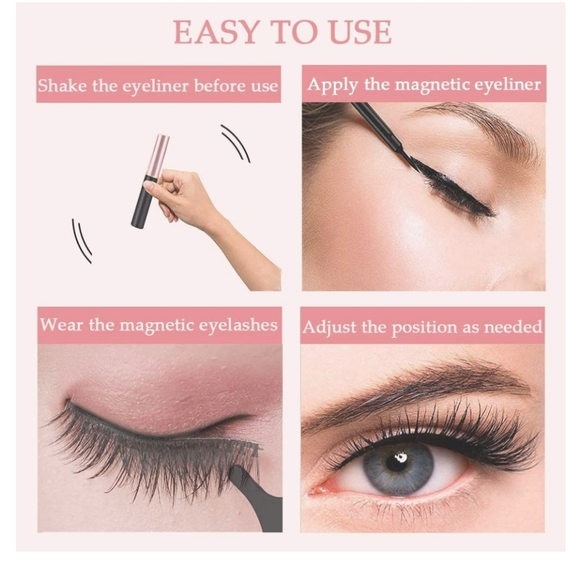 EASY TO USE

Shake the eyeliner before use

Apply the magnetic eyeliner

Wear the magnetic eyelashes

Adjust the position as needed